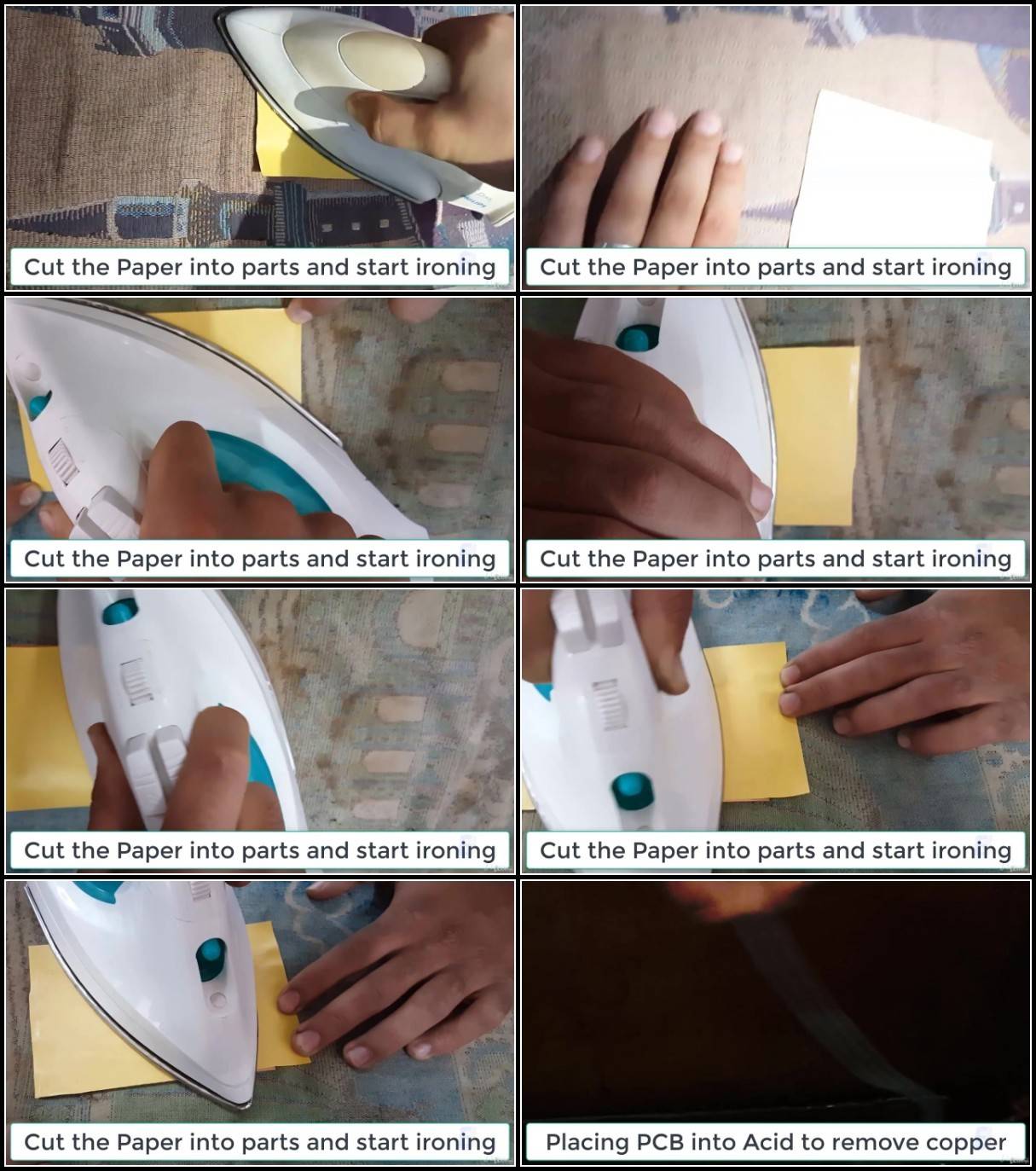 Cut the Paper into parts and start ironing

Cut the Paper into parts and start ironing

Cut the Paper into parts and start ironing

Cut the Paper into parts and start ironing

Cut the Paper into parts and start ironing

Cut the Paper into parts and start ironing

Cut the Paper into parts and start ironing

Placing PCB into Acid to remove copper