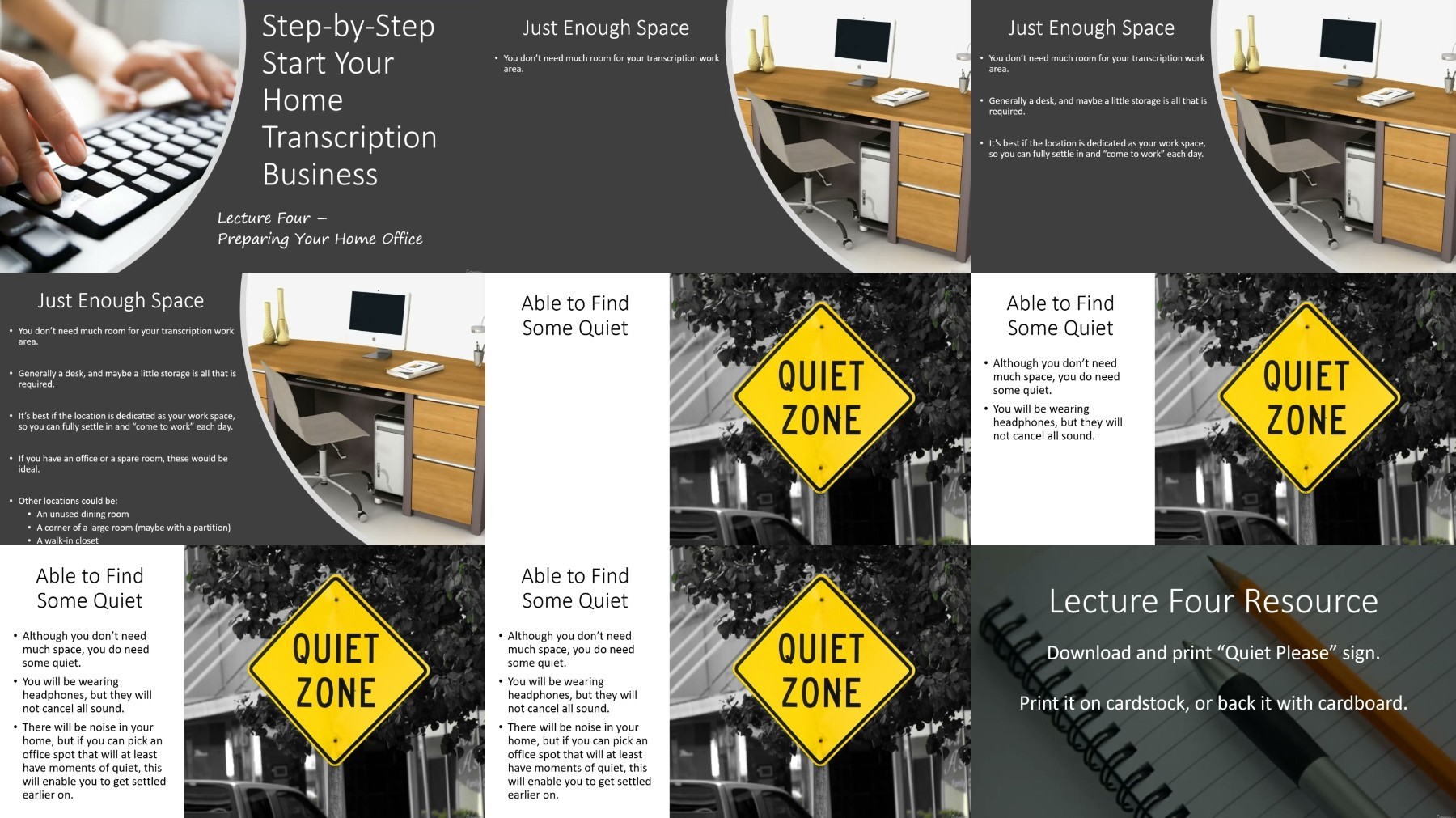 Step-by-Step Start Your Home Transcription Business

Lecture Four – Preparing Your Home Office

Just Enough Space

• You don't need much room for your transcription work area.

Just Enough Space

• You don't need much room for your transcription work area.

• Generally a desk, and maybe a little storage is all that is required.

• It's best if the location is dedicated as your work space, so you can fully settle in and "come to work" each day.

Just Enough Space

• You don't need much room for your transcription work area.

• Generally a desk, and maybe a little storage is all that is required.

• It's best if the location is dedicated as your work space, so you can fully settle in and "come to work" each day.

• If you have an office or a spare room, these would be ideal.

• Other locations could be:
  • An unused dining room
  • A corner of a large room (maybe with a partition)
  • A walk-in closet

Able to Find Some Quiet

QUIET ZONE

Able to Find Some Quiet

• Although you don't need much space, you do need some quiet.

• You will be wearing headphones, but they will not cancel all sound.

QUIET ZONE

Able to Find Some Quiet

• Although you don't need much space, you do need some quiet.

• You will be wearing headphones, but they will not cancel all sound.

• There will be noise in your home, but if you can pick an office spot that will at least have moments of quiet, this will enable you to get settled earlier on.

QUIET ZONE

Able to Find Some Quiet

• Although you don't need much space, you do need some quiet.

• You will be wearing headphones, but they will not cancel all sound.

• There will be noise in your home, but if you can pick an office spot that will at least have moments of quiet, this will enable you to get settled earlier on.

QUIET ZONE

Lecture Four Resource

Download and print "Quiet Please" sign.

Print it on cardstock, or back it with cardboard.