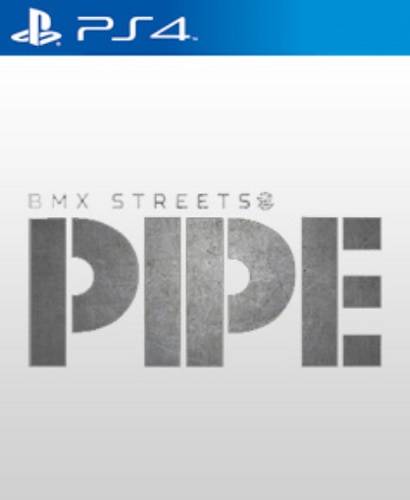 PS4

BMX STREETS

PIPE