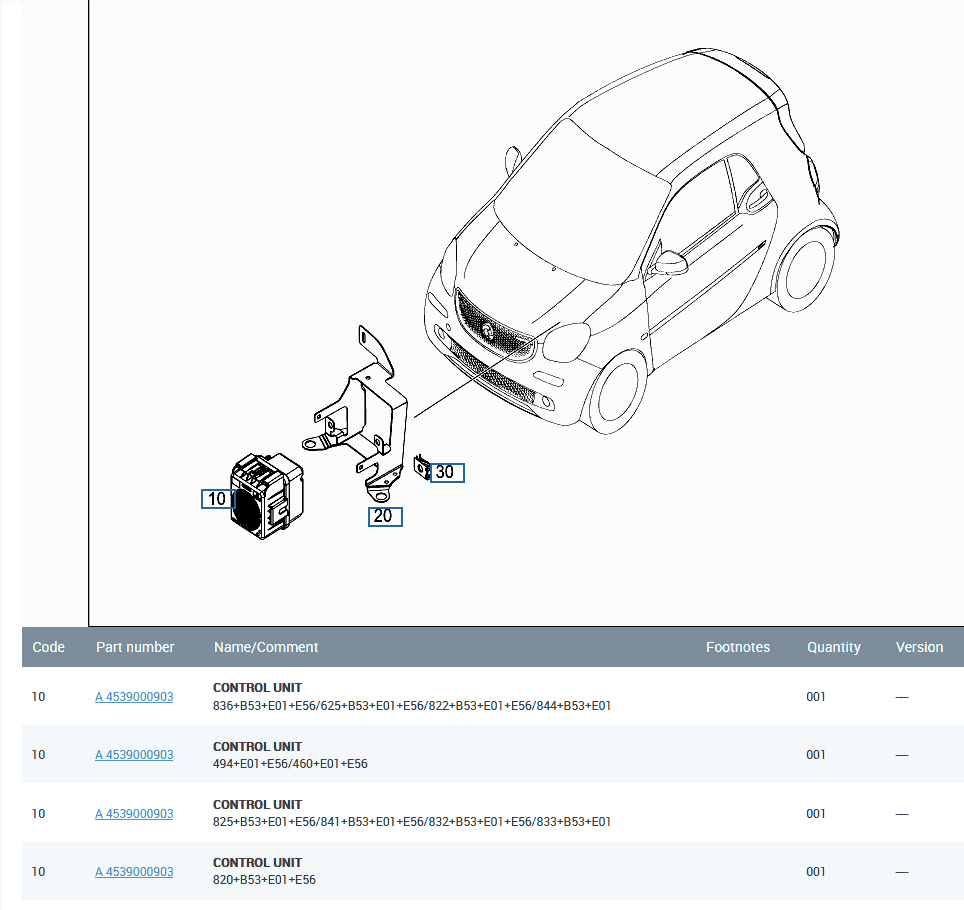 10

20

30

| Code | Part number | Name/Comment | Footnotes | Quantity | Version |
|---|---|---|---|---|---|
| 10 | A 4539000903 | CONTROL UNIT 836+B53+E01+E56/625+B53+E01+E56/822+B53+E01+E56/844+B53+E01 | | 001 | — |
| 10 | A 4539000903 | CONTROL UNIT 494+E01+E56/460+E01+E56 | | 001 | — |
| 10 | A 4539000903 | CONTROL UNIT 825+B53+E01+E56/841+B53+E01+E56/832+B53+E01+E56/833+B53+E01 | | 001 | — |
| 10 | A 4539000903 | CONTROL UNIT 820+B53+E01+E56 | | 001 | — |